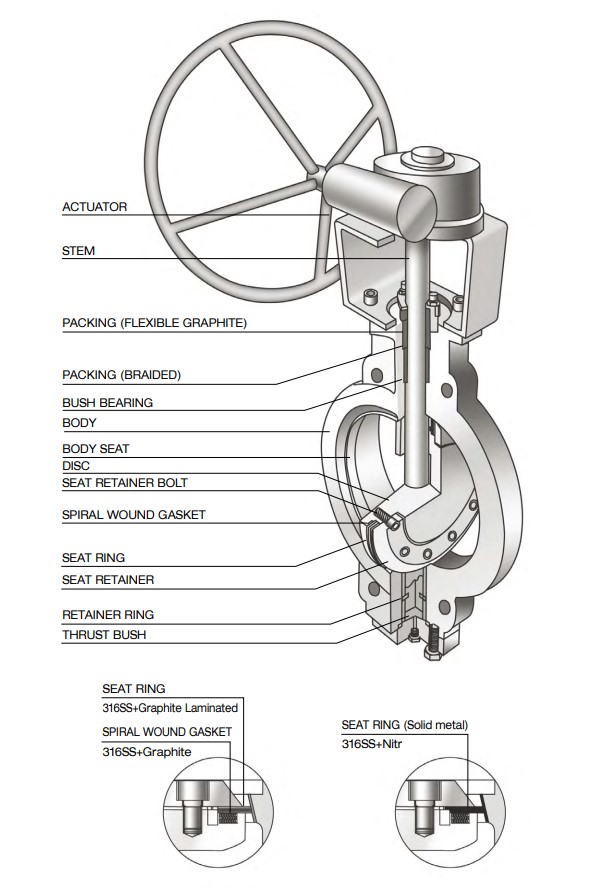 ACTUATOR
STEM
PACKING (FLEXIBLE GRAPHITE)
PACKING (BRAIDED)
BUSH BEARING
BODY
BODY SEAT
DISC
SEAT RETAINER BOLT
SPIRAL WOUND GASKET
SEAT RING
SEAT RETAINER
RETAINER RING
THRUST BUSH

SEAT RING
316SS+Graphite Laminated
SPIRAL WOUND GASKET
316SS+Graphite

SEAT RING (Solid metal)
316SS+Nitr